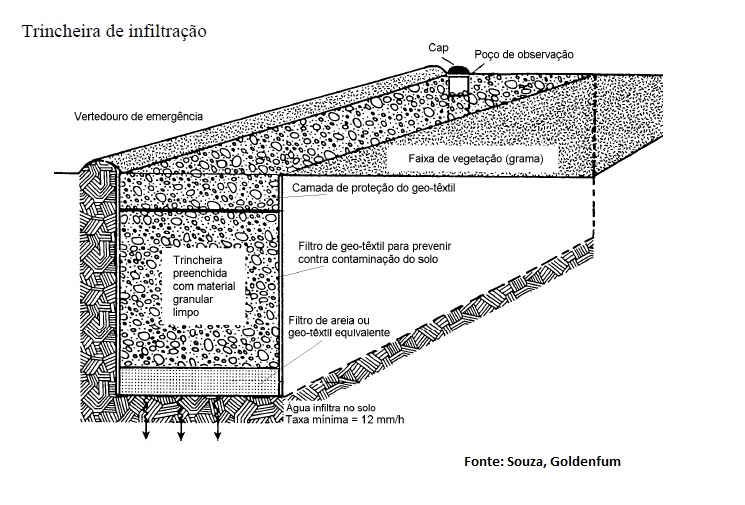 Trincheira de infiltração

Cap

Poço de observação

Vertedouro de emergência

Faixa de vegetação (grama)

Camada de proteção do geo-têxtil

Filtro de geo-têxtil para prevenir contra contaminação do solo

Trincheira preenchida com material granular limpo

Filtro de areia ou geo-têxtil equivalente

Água infiltra no solo
Taxa mínima = 12 mm/h

Fonte: Souza, Goldenfum